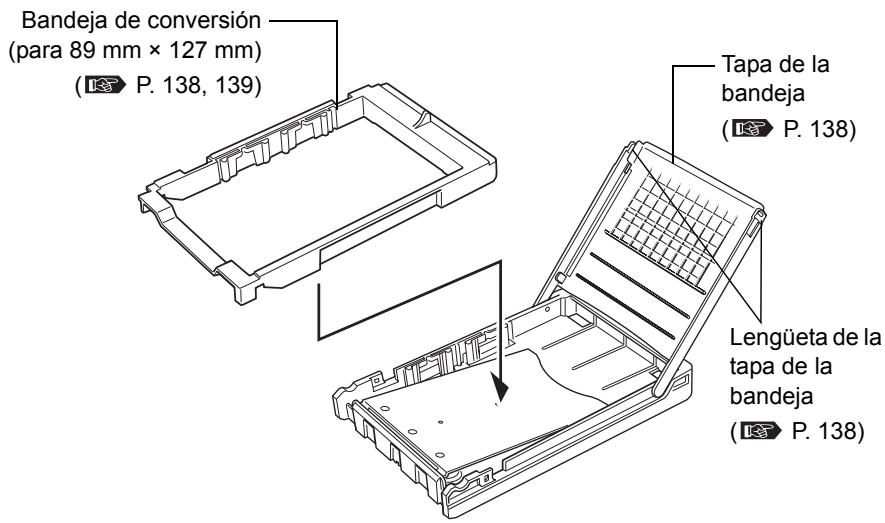 Bandeja de conversión
(para 89 mm × 127 mm)
( P. 138, 139)

Tapa de la bandeja
( P. 138)

Lengüeta de la tapa de la bandeja
( P. 138)