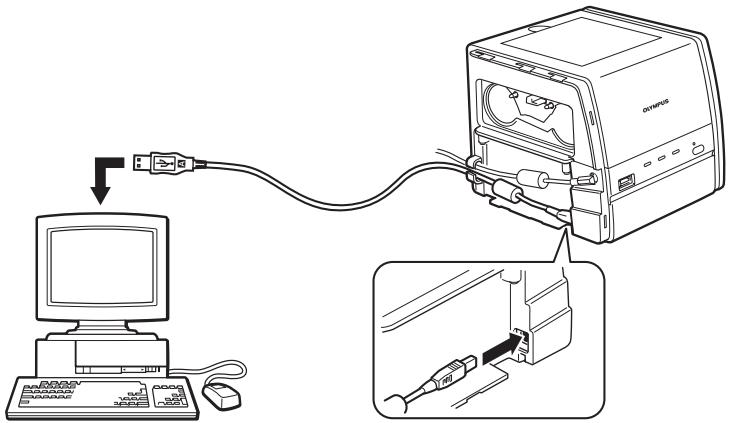 OLYMPUS