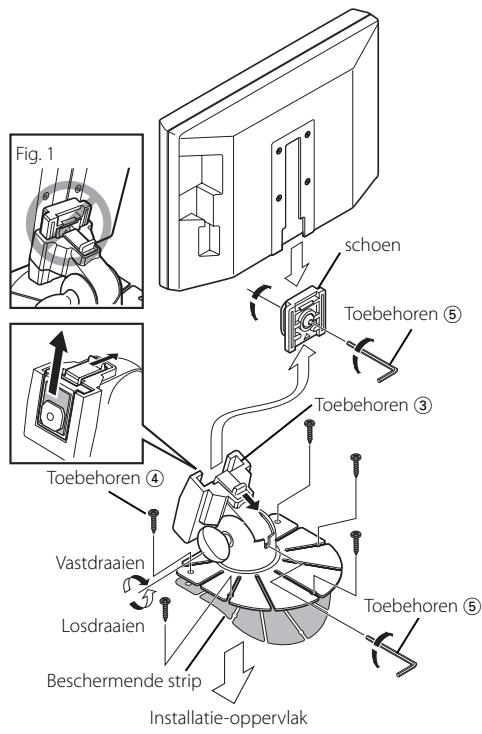 Fig. 1

schoen

Toebehoren ⑤

Toebehoren ③

Toebehoren ④

Vastdraaien

Losdraaien

Toebehoren ⑤

Beschermende strip

Installatie-oppervlak