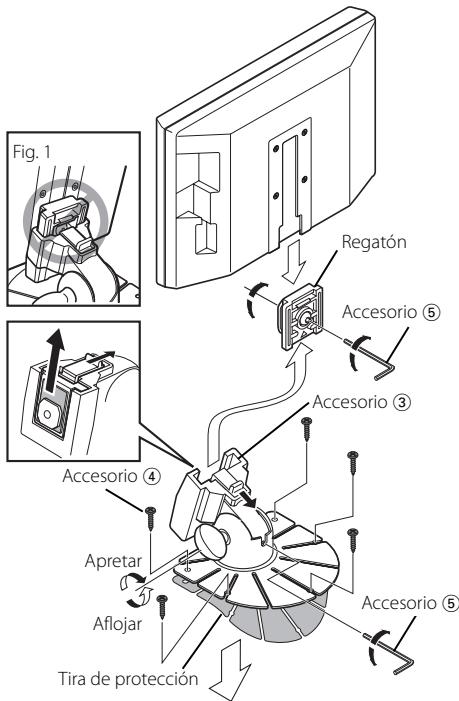 Fig. 1

Regatón

Accesorio ⑤

Accesorio ③

Accesorio ④

Apretar

Aflojar

Accesorio ⑤

Tira de protección