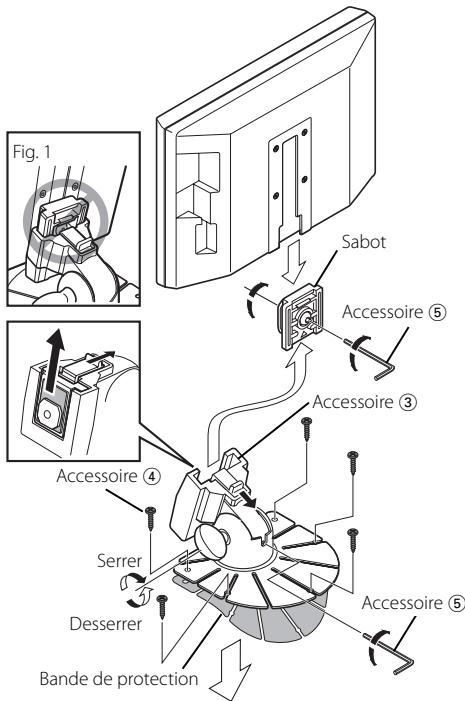 Fig. 1

Sabot

Accessoire ⑤

Accessoire ③

Accessoire ④

Serrer

Desserrer

Accessoire ⑤

Bande de protection