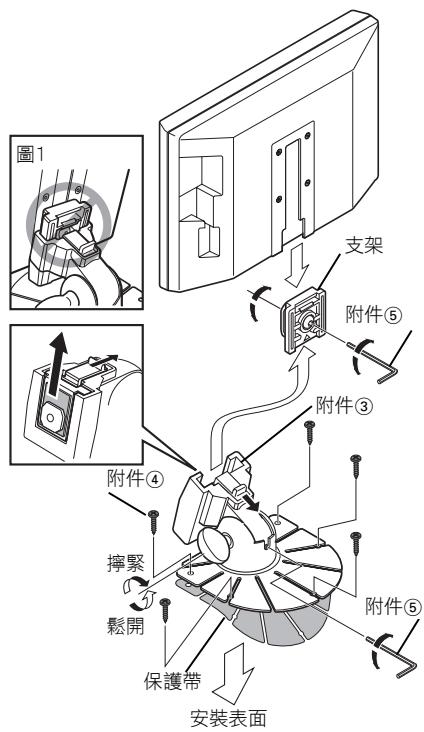 圖1

支架

附件⑤

附件③

附件④

擰緊

鬆開

附件⑤

保護帶

安裝表面