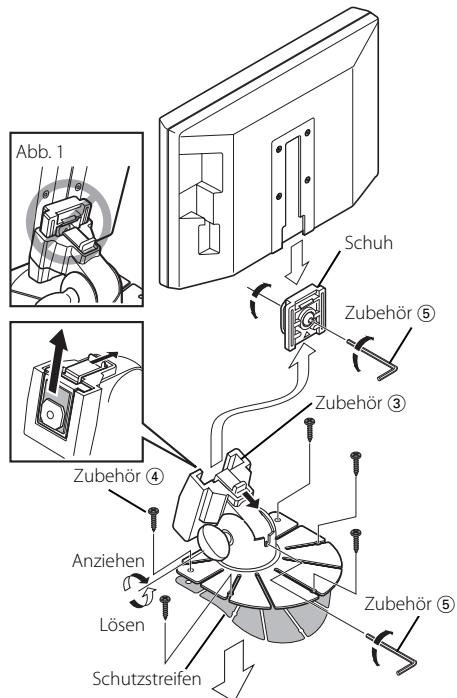 Abb. 1

Schuh

Zubehör ⑤

Zubehör ③

Zubehör ④

Anziehen

Lösen

Zubehör ⑤

Schutzstreifen