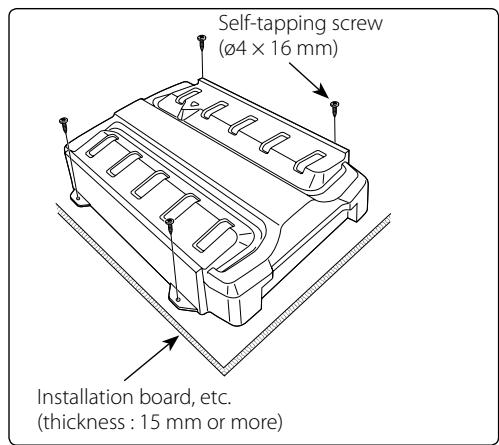 Self-tapping screw
(ø4 × 16 mm)

Installation board, etc.
(thickness : 15 mm or more)