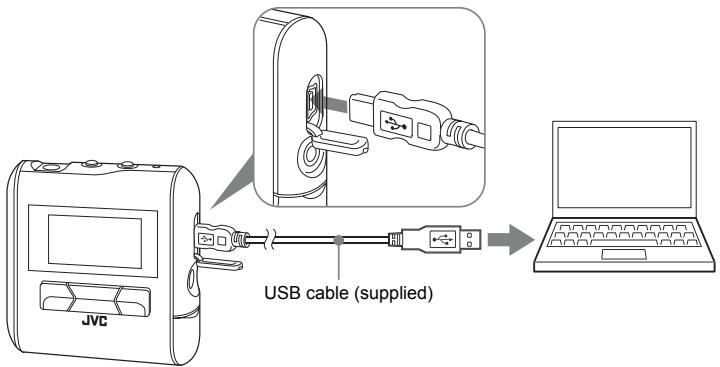 USB cable (supplied)

JVC