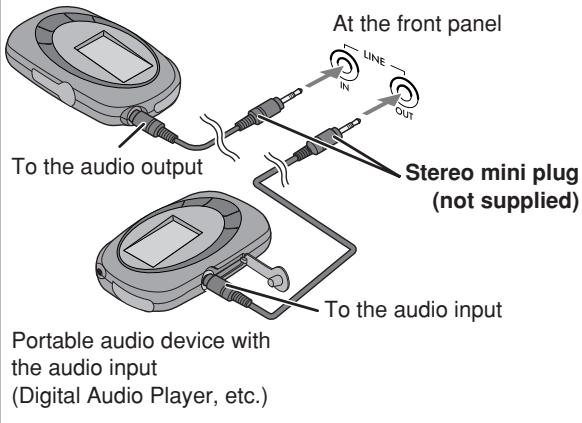 At the front panel

LINE

IN

OUT

To the audio output

Stereo mini plug (not supplied)

To the audio input

Portable audio device with the audio input (Digital Audio Player, etc.)