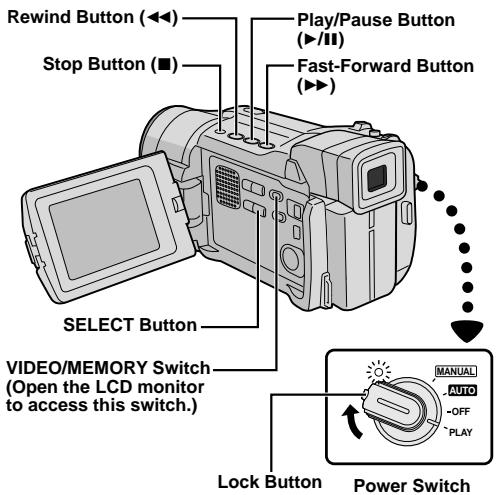 Rewind Button (◀◀)

Play/Pause Button (▶/❚❚)

Stop Button (■)

Fast-Forward Button (▶▶)

SELECT Button

VIDEO/MEMORY Switch (Open the LCD monitor to access this switch.)

MANUAL

AUTO

OFF

PLAY

Lock Button

Power Switch