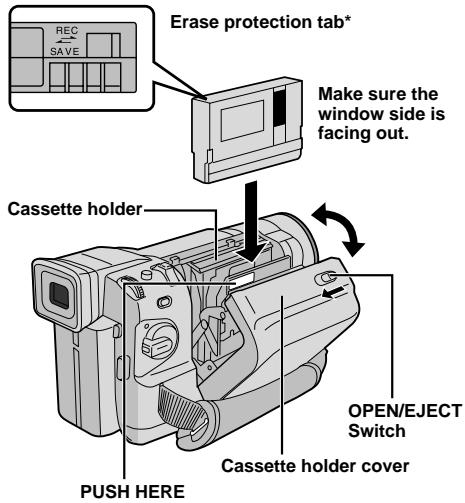 REC
SAVE

Erase protection tab*

Make sure the window side is facing out.

Cassette holder

OPEN/EJECT Switch

Cassette holder cover

PUSH HERE