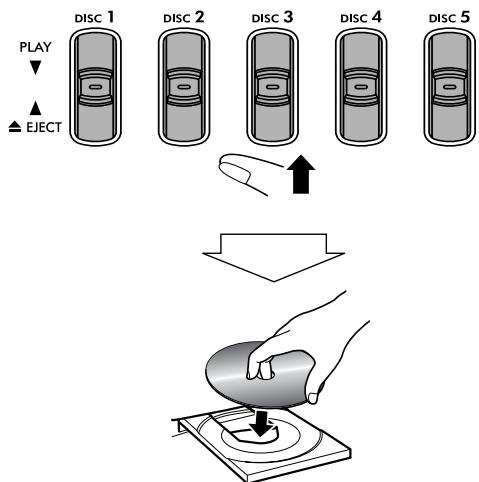 DISC 1 DISC 2 DISC 3 DISC 4 DISC 5

PLAY
▼
▲
⏏ EJECT