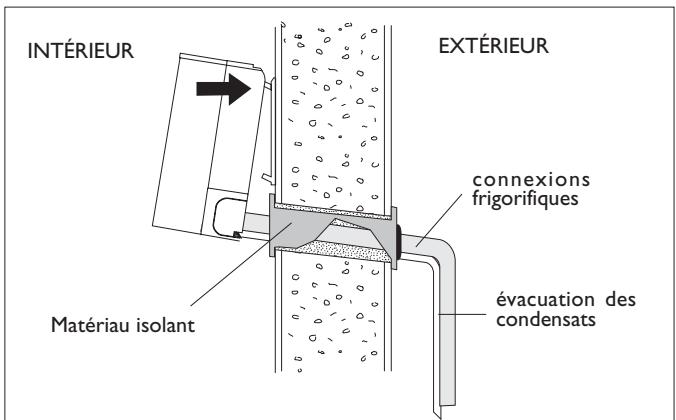 INTÉRIEUR

EXTÉRIEUR

connexions frigorifiques

évacuation des condensats

Matériau isolant