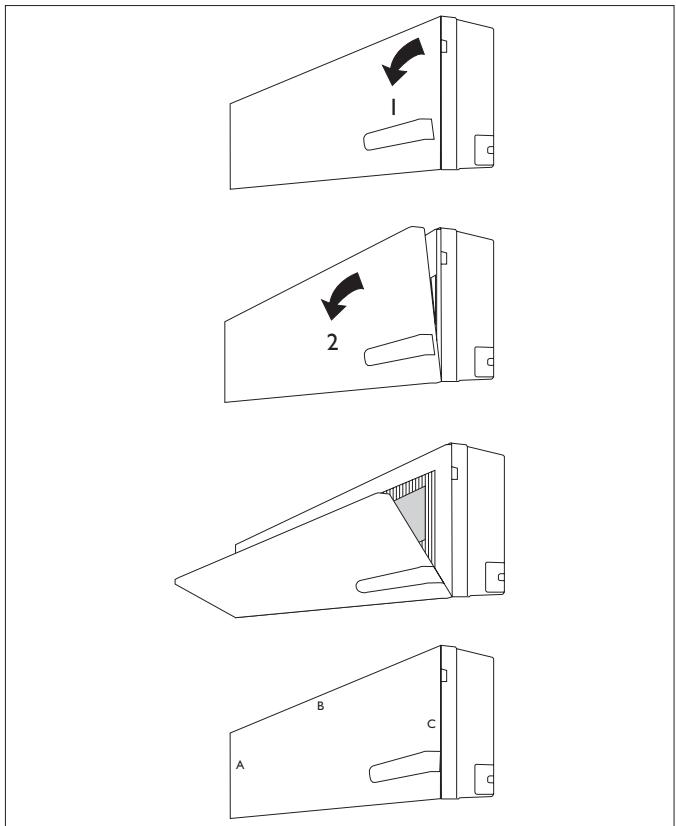 1

2

B

C

A