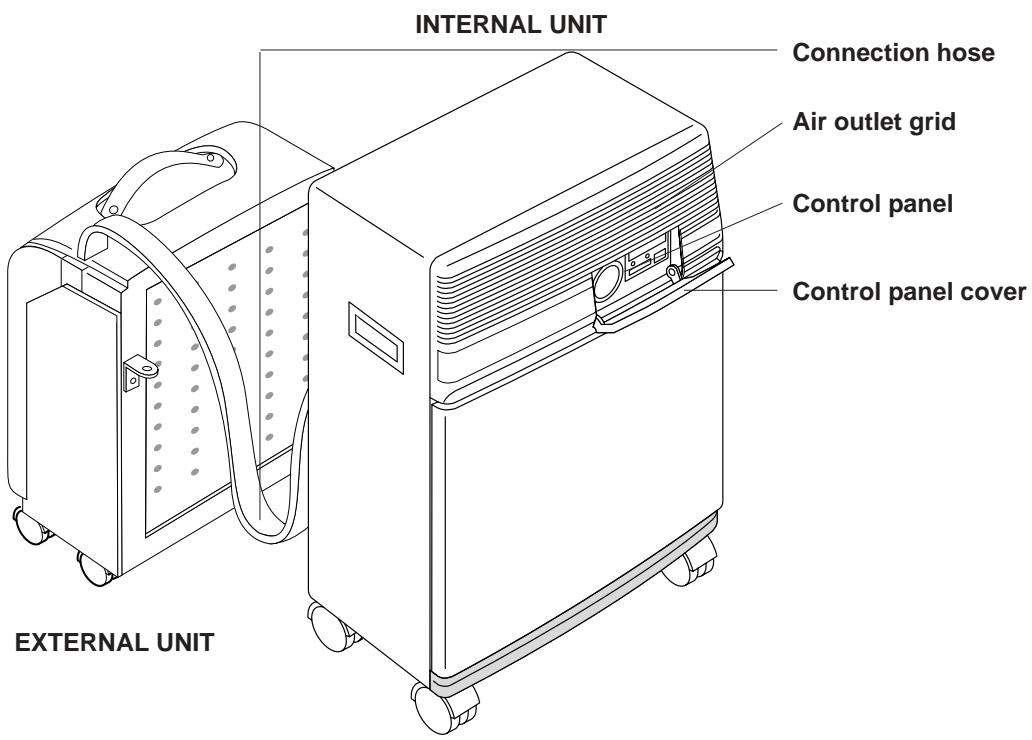 INTERNAL UNIT

Connection hose

Air outlet grid

Control panel

Control panel cover

EXTERNAL UNIT