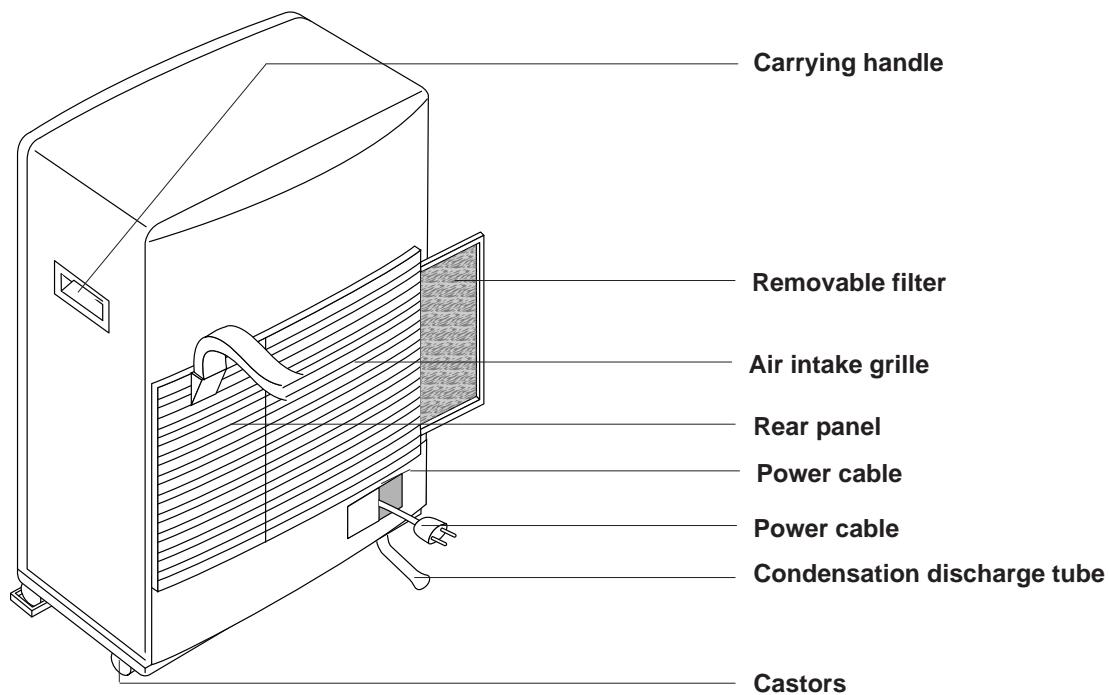 Carrying handle

Removable filter

Air intake grille

Rear panel

Power cable

Power cable

Condensation discharge tube

Castors