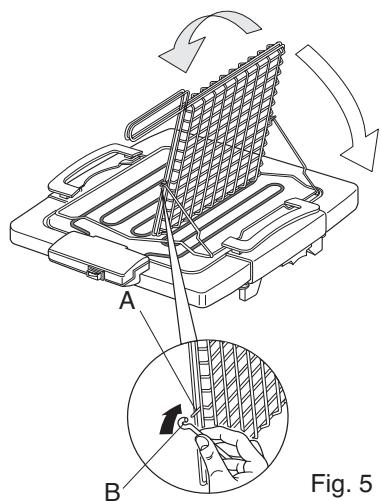 A

B

Fig. 5