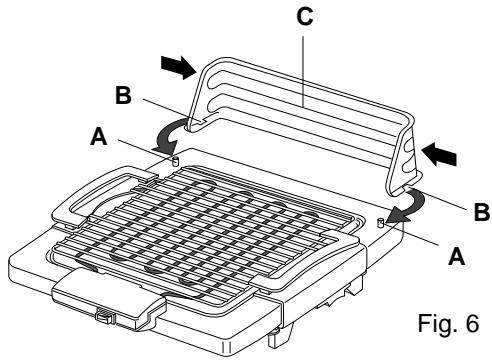 C
B
A
B
A
Fig. 6