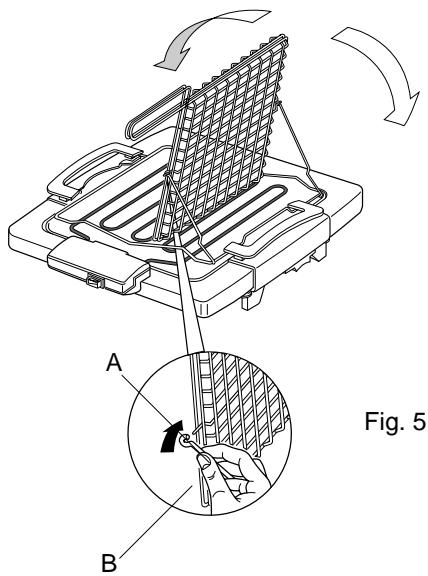 A

Fig. 5

B