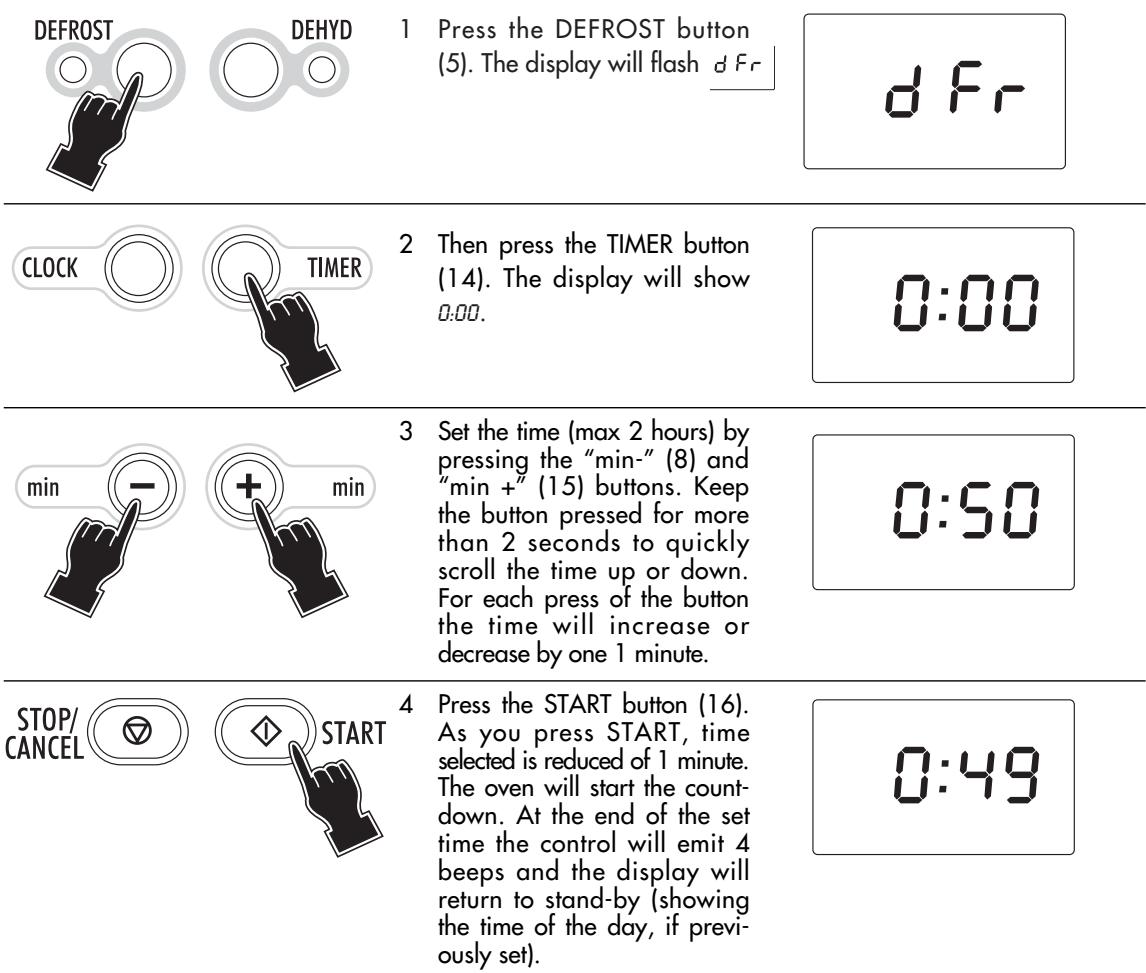 DEFROST DEHYD

1 Press the DEFROST button (5). The display will flash dFr

dFr

CLOCK TIMER

2 Then press the TIMER button (14). The display will show 0:00.

0:00

min − + min

3 Set the time (max 2 hours) by pressing the "min-" (8) and "min +" (15) buttons. Keep the button pressed for more than 2 seconds to quickly scroll the time up or down. For each press of the button the time will increase or decrease by one 1 minute.

0:50

STOP/ CANCEL START

4 Press the START button (16). As you press START, time selected is reduced of 1 minute. The oven will start the countdown. At the end of the set time the control will emit 4 beeps and the display will return to stand-by (showing the time of the day, if previously set).

0:49