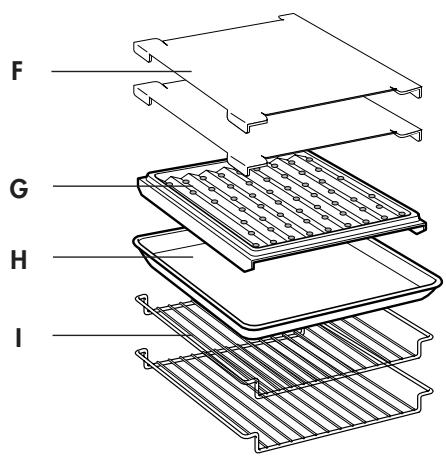 F
G
H
I