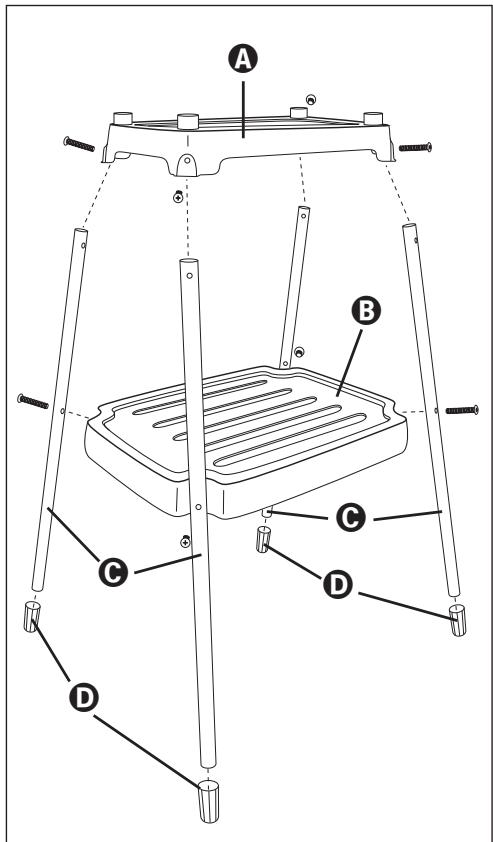 A
B
C
C
D
D