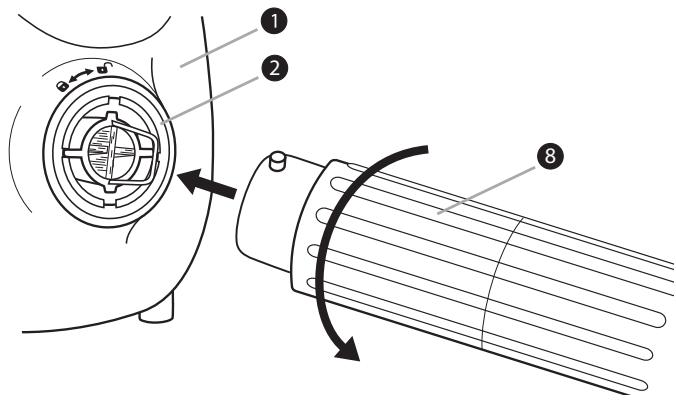 1
2
8