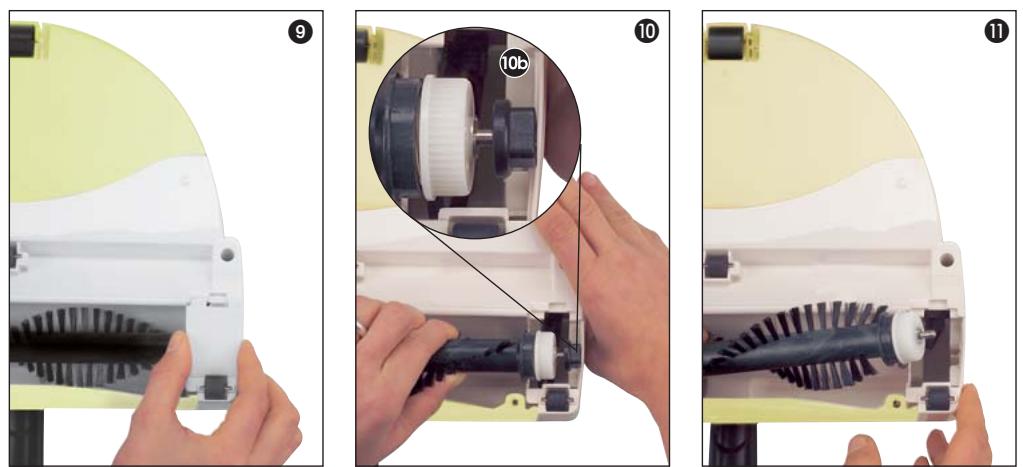 9

10

10b

11