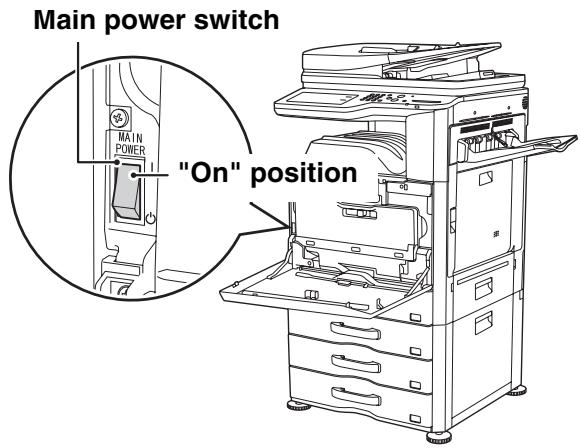 Main power switch

MAIN
POWER

"On" position