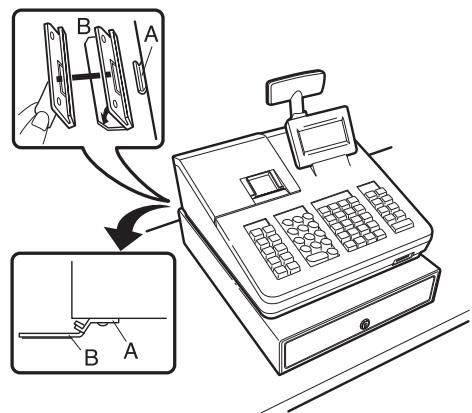 B
A
B
A