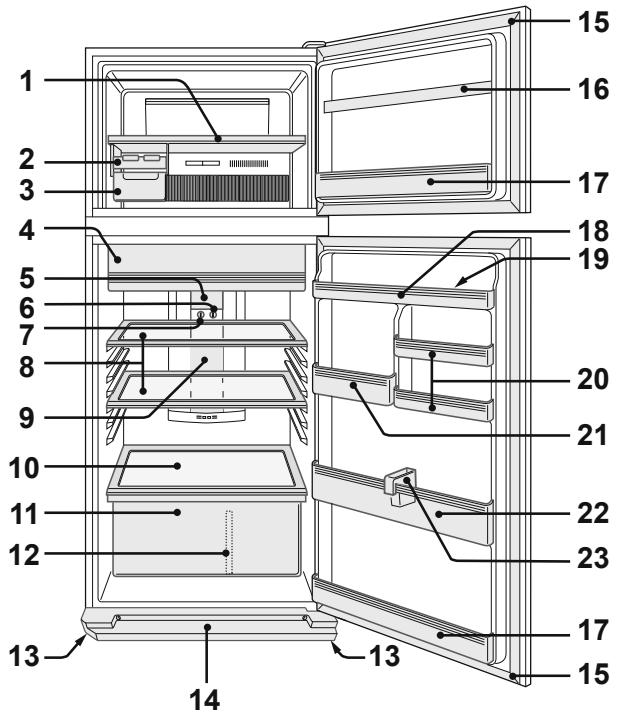 1
2
3
4
5
6
7
8
9
10
11
12
13
14
13
15
16
17
18
19
20
21
22
23
17
15