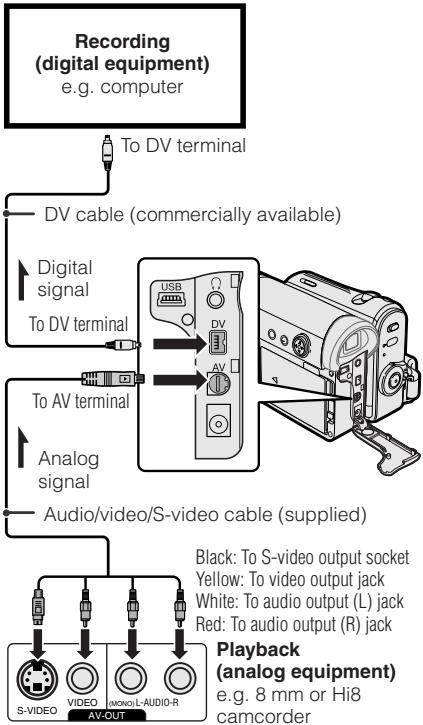 Recording
(digital equipment)
e.g. computer

To DV terminal

DV cable (commercially available)

Digital signal

To DV terminal

USB

DV

AV

To AV terminal

Analog signal

Audio/video/S-video cable (supplied)

Black: To S-video output socket
Yellow: To video output jack
White: To audio output (L) jack
Red: To audio output (R) jack

S-VIDEO
VIDEO
(MONO) L-AUDIO-R
AV-OUT

Playback
(analog equipment)
e.g. 8 mm or Hi8 camcorder