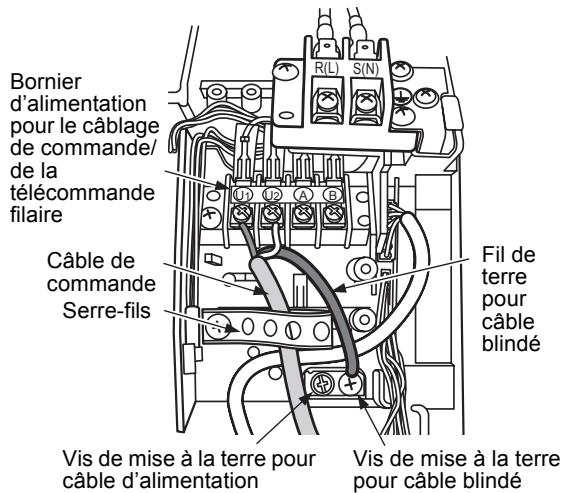 R(L)
S(N)

Bornier d'alimentation pour le câblage de commande/ de la télécommande filaire

U1
U2
A
B

Câble de commande

Serre-fils

Fil de terre pour câble blindé

Vis de mise à la terre pour câble d'alimentation

Vis de mise à la terre pour câble blindé