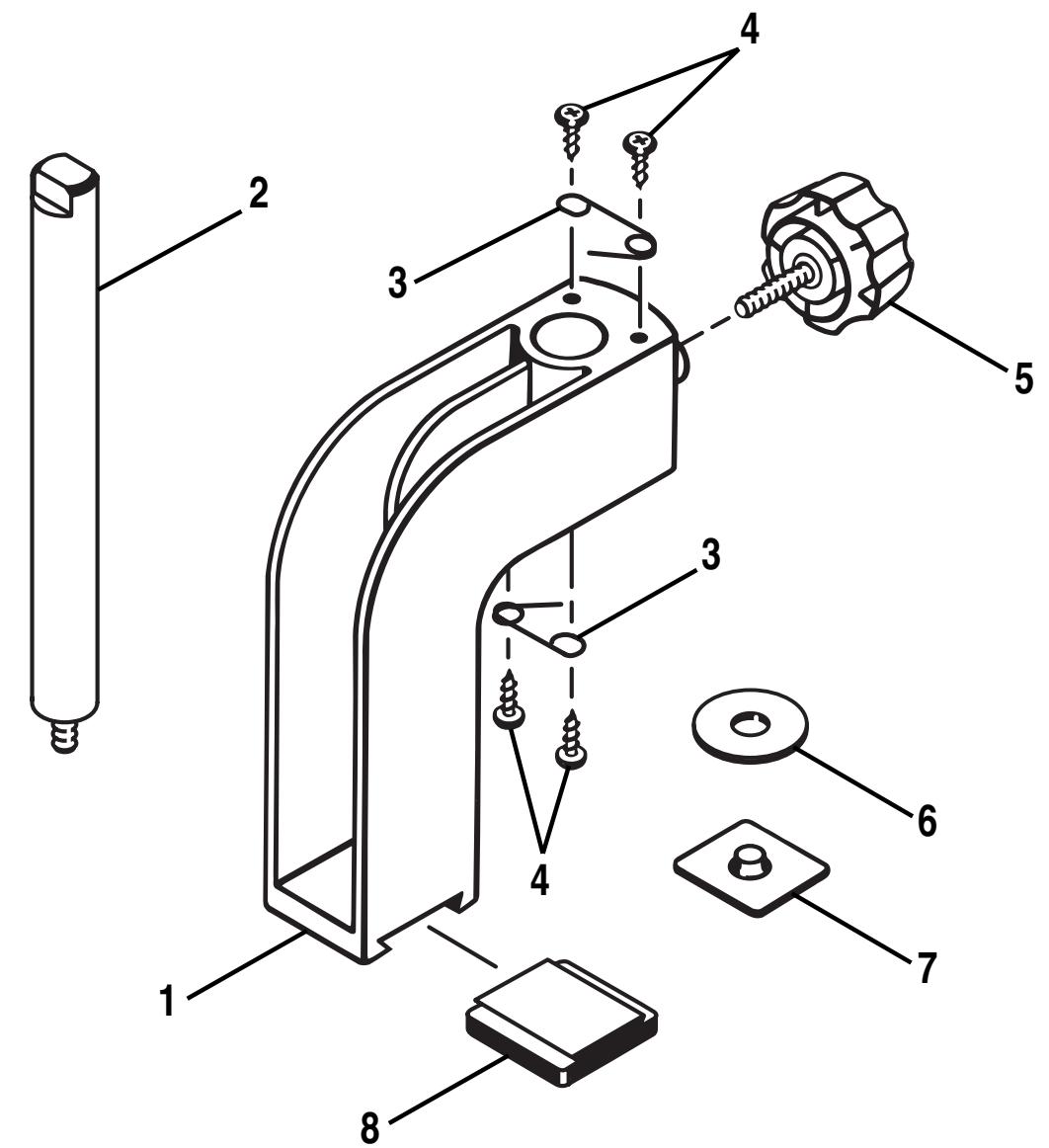 4
2
3
5
3
6
4
7
1
8