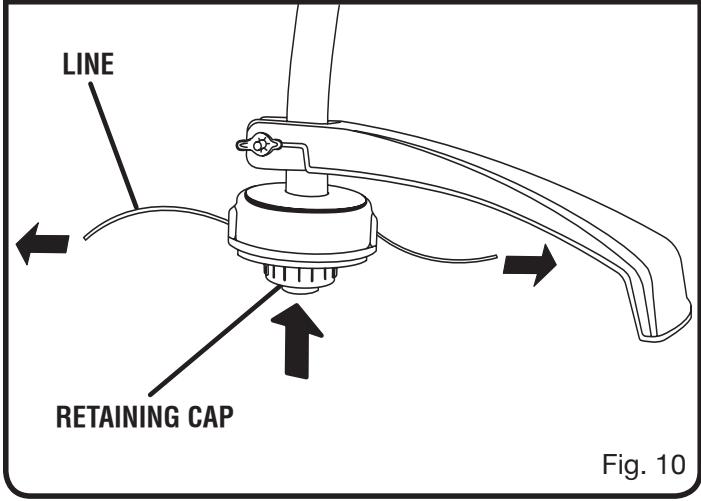 LINE

RETAINING CAP

Fig. 10