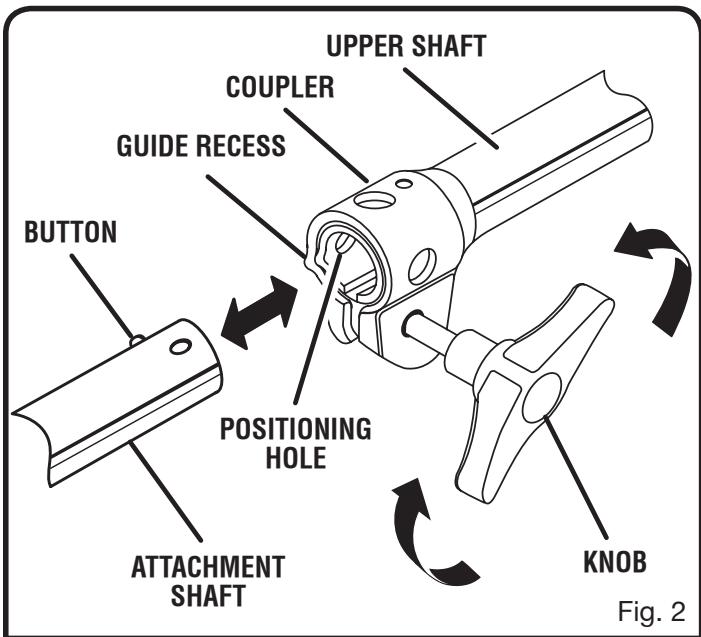 UPPER SHAFT

COUPLER

GUIDE RECESS

BUTTON

POSITIONING HOLE

ATTACHMENT SHAFT

KNOB

Fig. 2