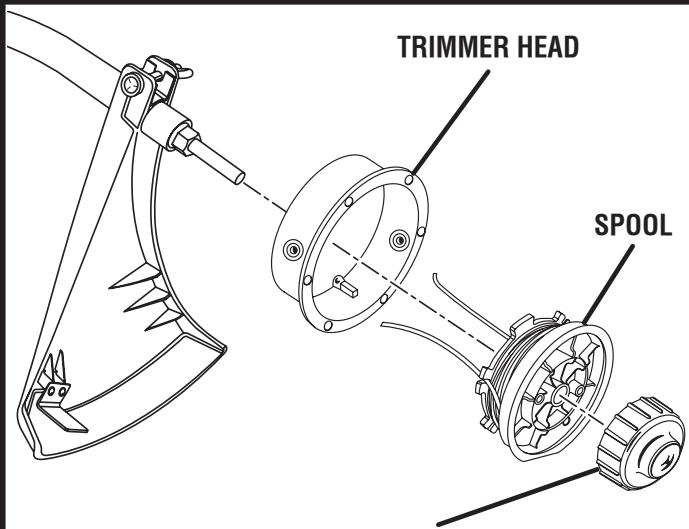 TRIMMER HEAD

SPOOL