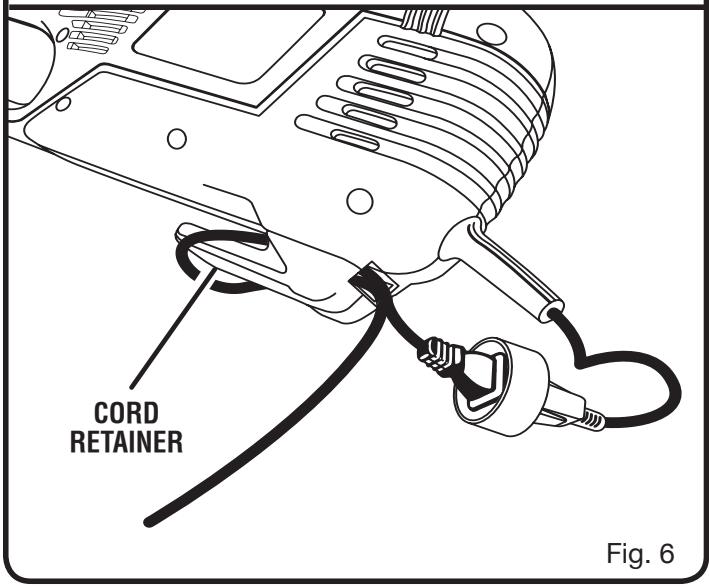 CORD RETAINER

Fig. 6