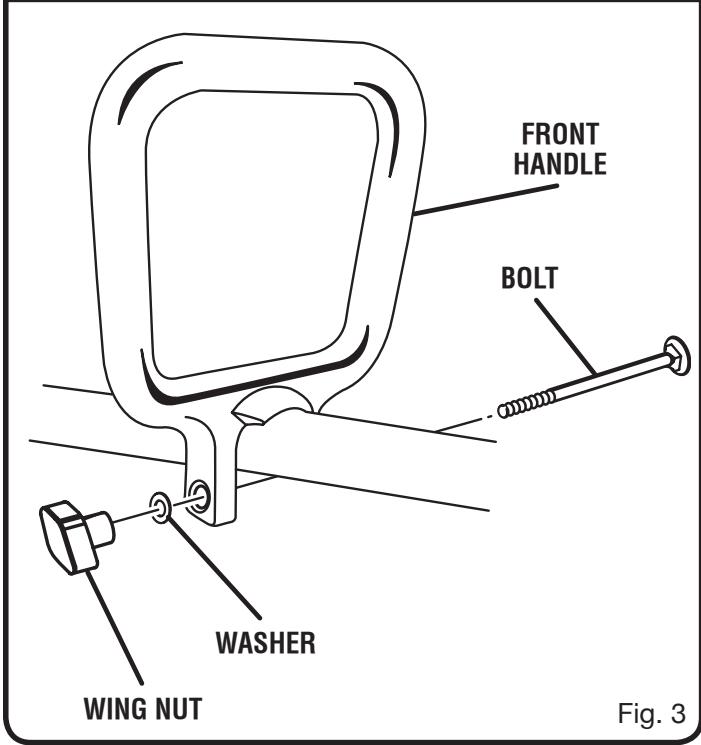 FRONT HANDLE

BOLT

WASHER

WING NUT

Fig. 3