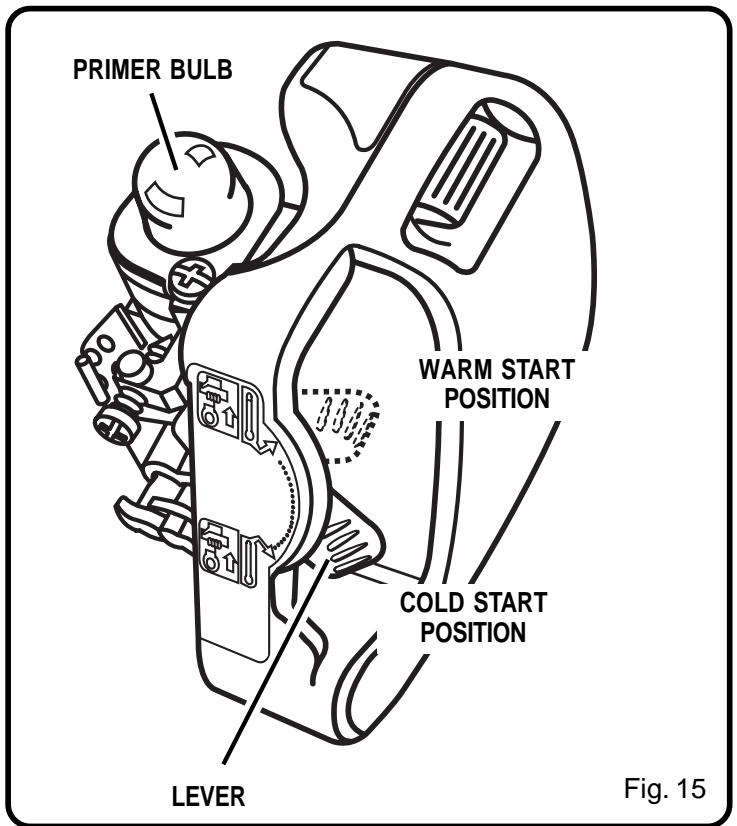 PRIMER BULB

WARM START POSITION

COLD START POSITION

LEVER

Fig. 15