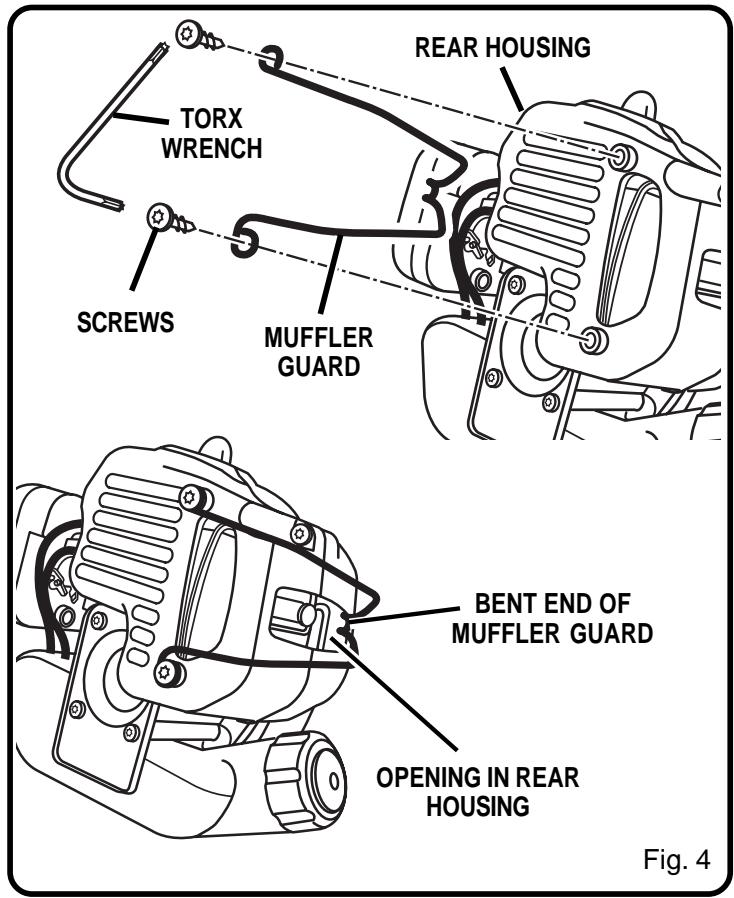 REAR HOUSING

TORX WRENCH

SCREWS

MUFFLER GUARD

BENT END OF MUFFLER GUARD

OPENING IN REAR HOUSING

Fig. 4