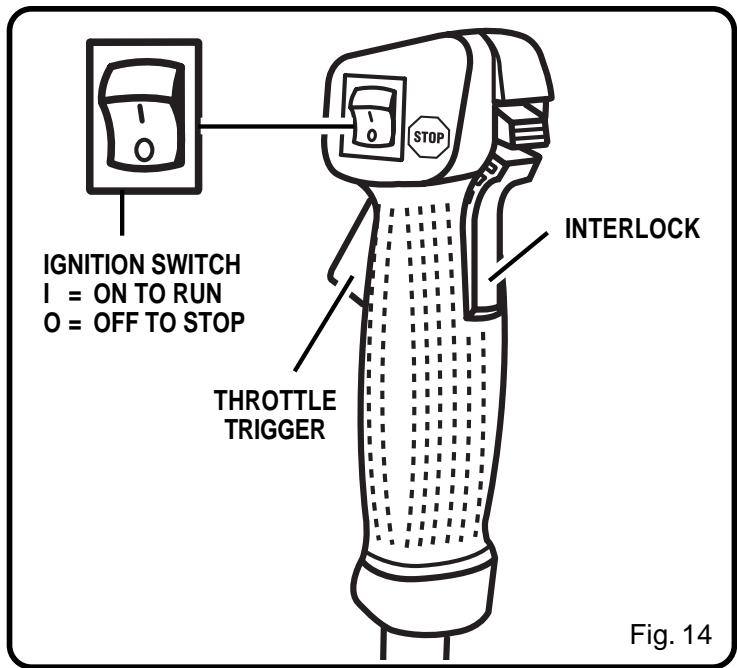 I
O

I
O
STOP

IGNITION SWITCH
I = ON TO RUN
O = OFF TO STOP

INTERLOCK

THROTTLE TRIGGER

Fig. 14