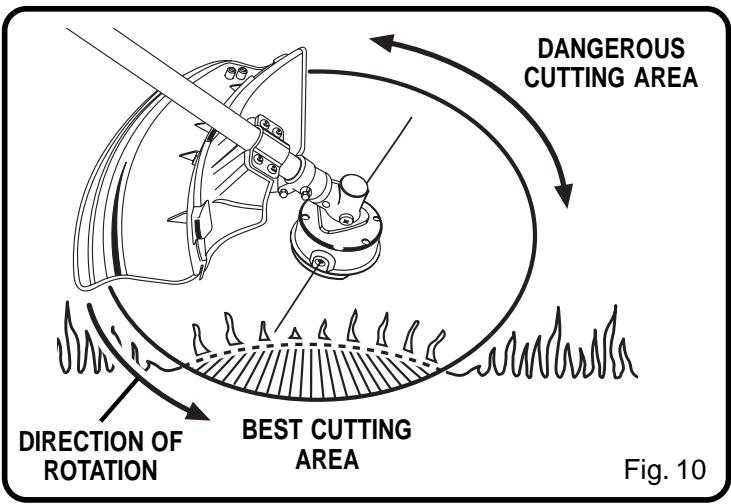 DANGEROUS CUTTING AREA

DIRECTION OF ROTATION

BEST CUTTING AREA

Fig. 10