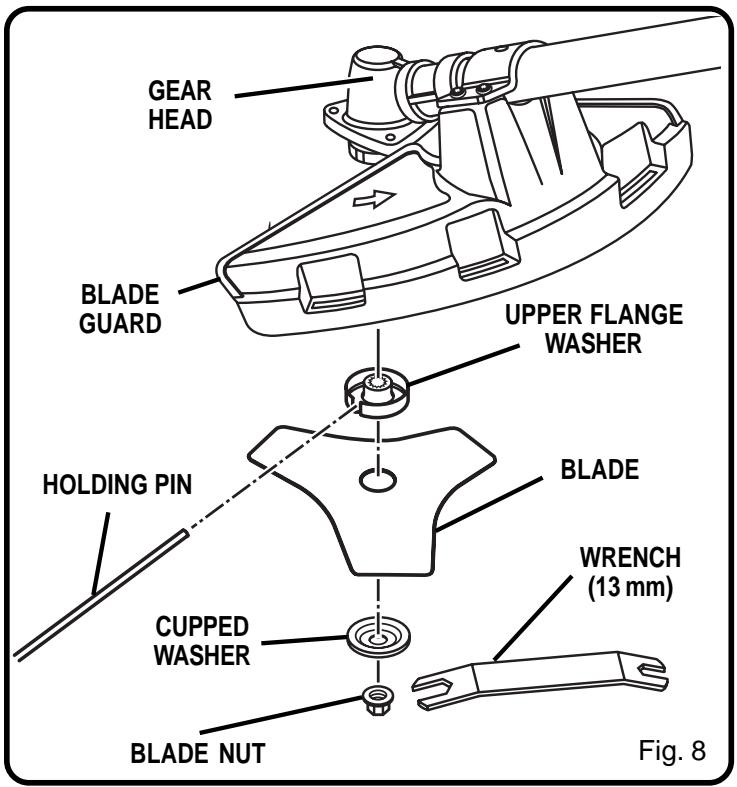 GEAR HEAD

BLADE GUARD

UPPER FLANGE WASHER

HOLDING PIN

BLADE

WRENCH (13 mm)

CUPPED WASHER

BLADE NUT

Fig. 8