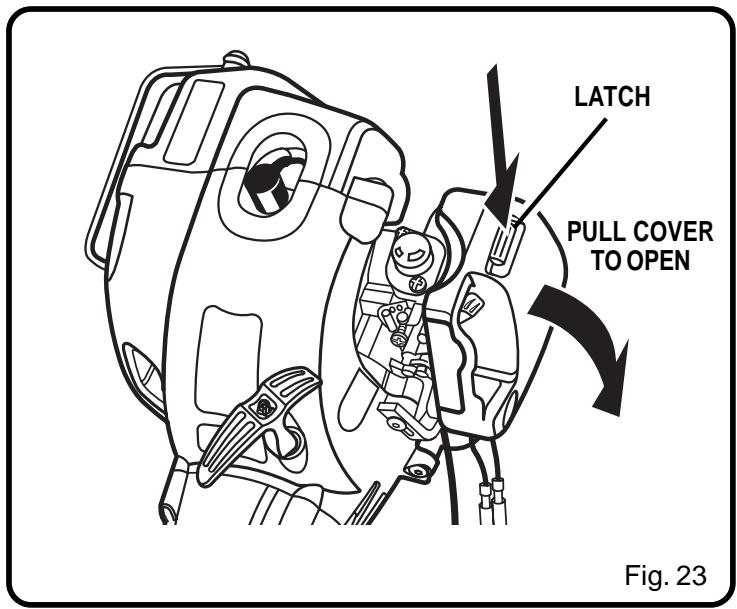 LATCH

PULL COVER TO OPEN

Fig. 23