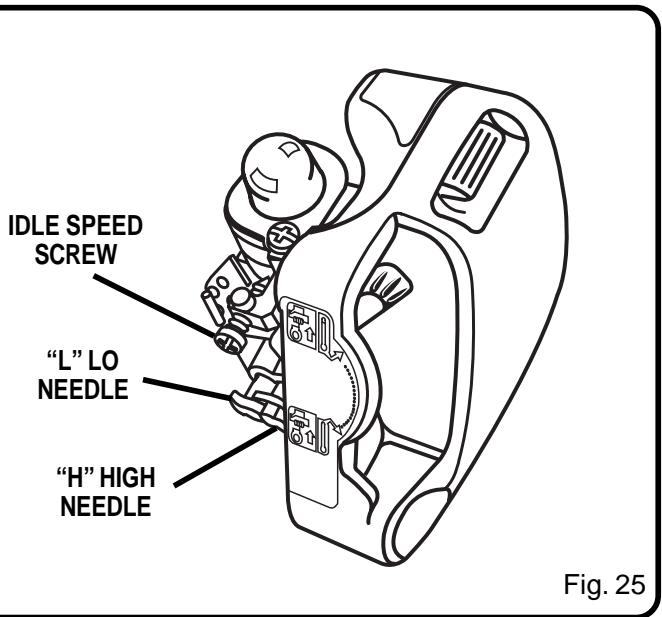 IDLE SPEED SCREW

“L” LO NEEDLE

“H” HIGH NEEDLE

Fig. 25