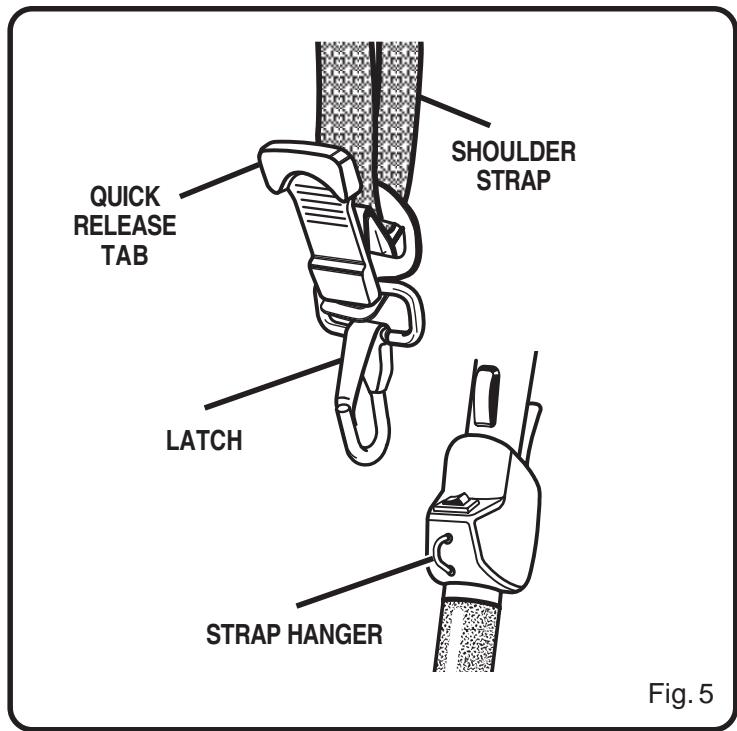 SHOULDER STRAP

QUICK RELEASE TAB

LATCH

STRAP HANGER

Fig. 5