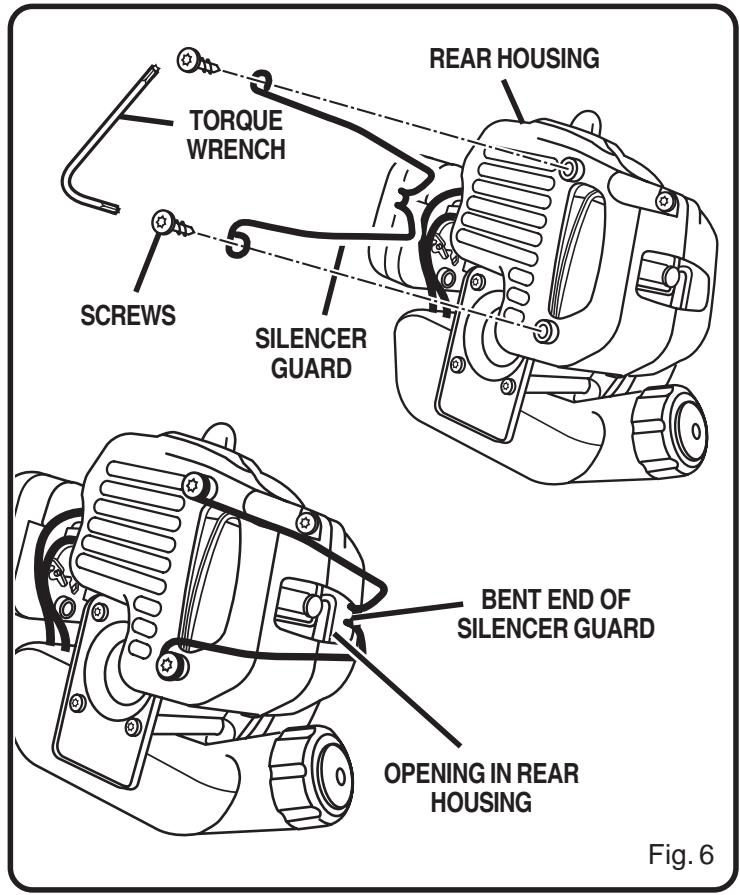 REAR HOUSING

TORQUE WRENCH

SCREWS

SILENCER GUARD

BENT END OF SILENCER GUARD

OPENING IN REAR HOUSING

Fig. 6