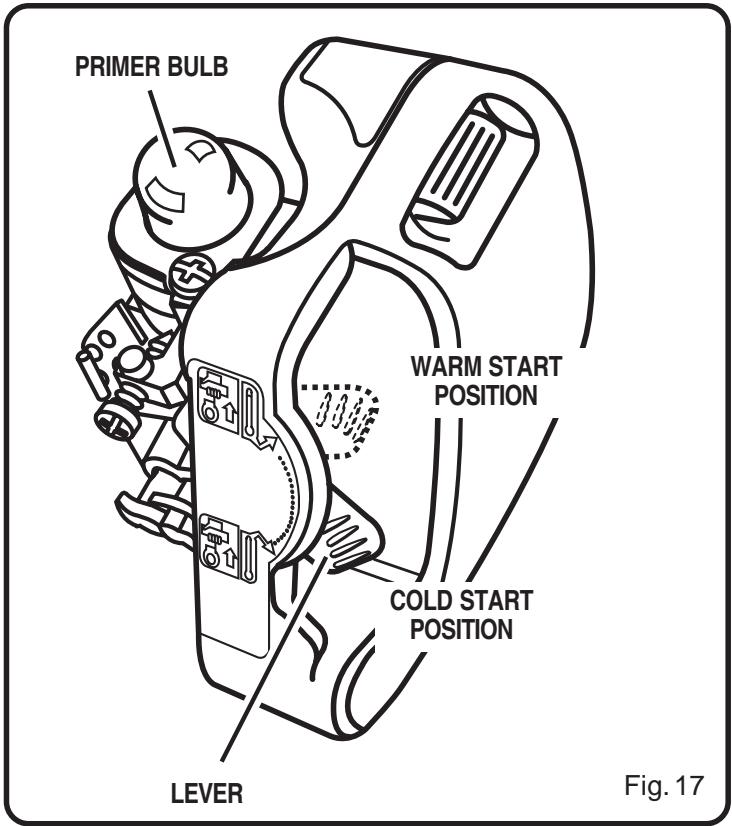 PRIMER BULB

WARM START POSITION

COLD START POSITION

LEVER

Fig. 17