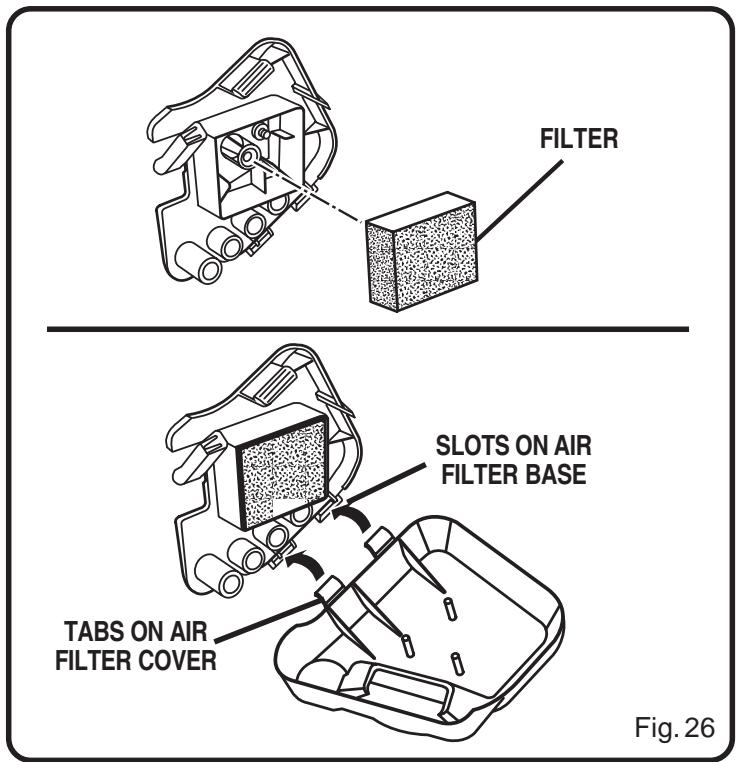 FILTER

SLOTS ON AIR FILTER BASE

TABS ON AIR FILTER COVER

Fig. 26