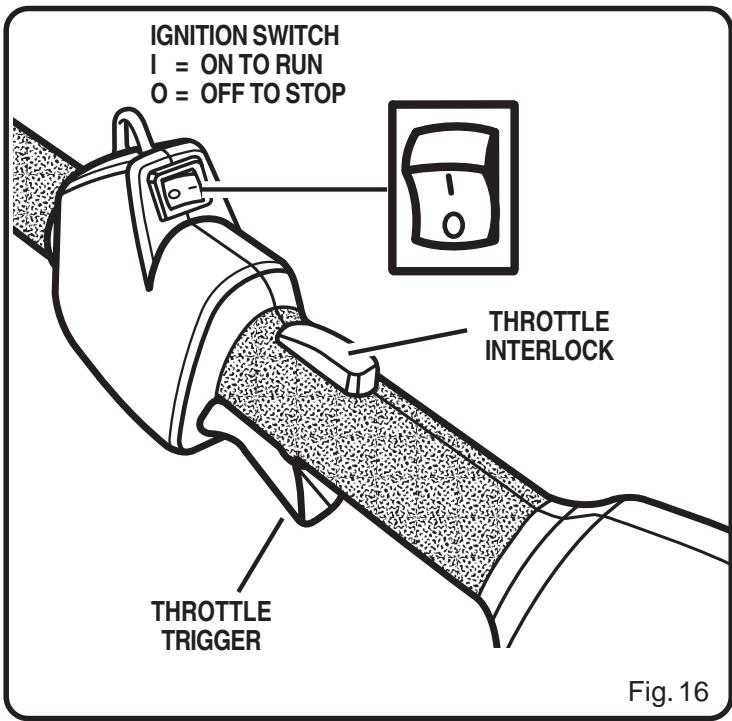 IGNITION SWITCH
I = ON TO RUN
O = OFF TO STOP

I
O

THROTTLE INTERLOCK

THROTTLE TRIGGER

Fig. 16