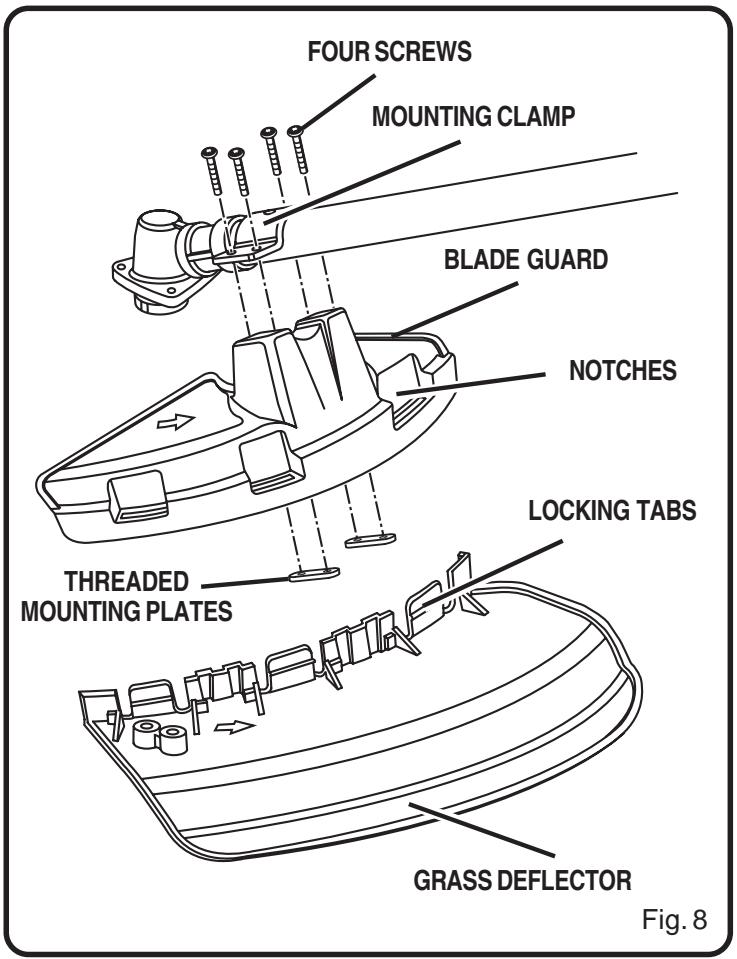 FOUR SCREWS

MOUNTING CLAMP

BLADE GUARD

NOTCHES

LOCKING TABS

THREADED MOUNTING PLATES

GRASS DEFLECTOR

Fig. 8