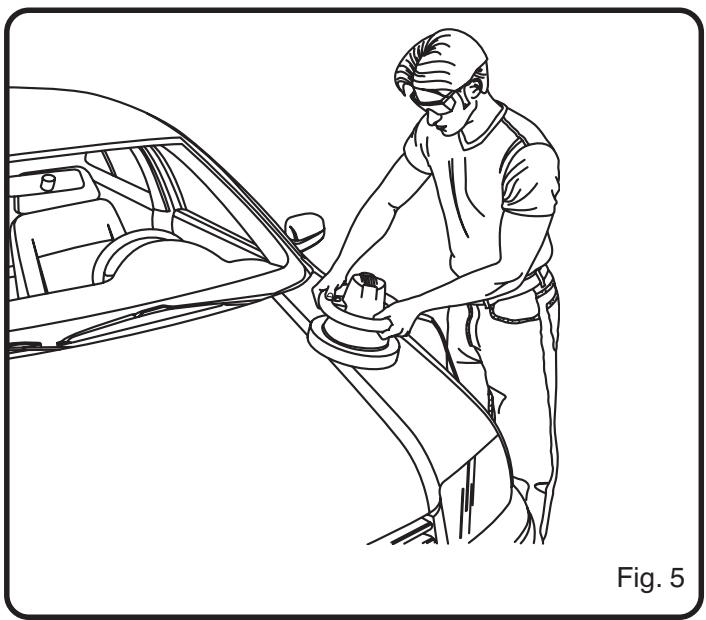 Fig. 5